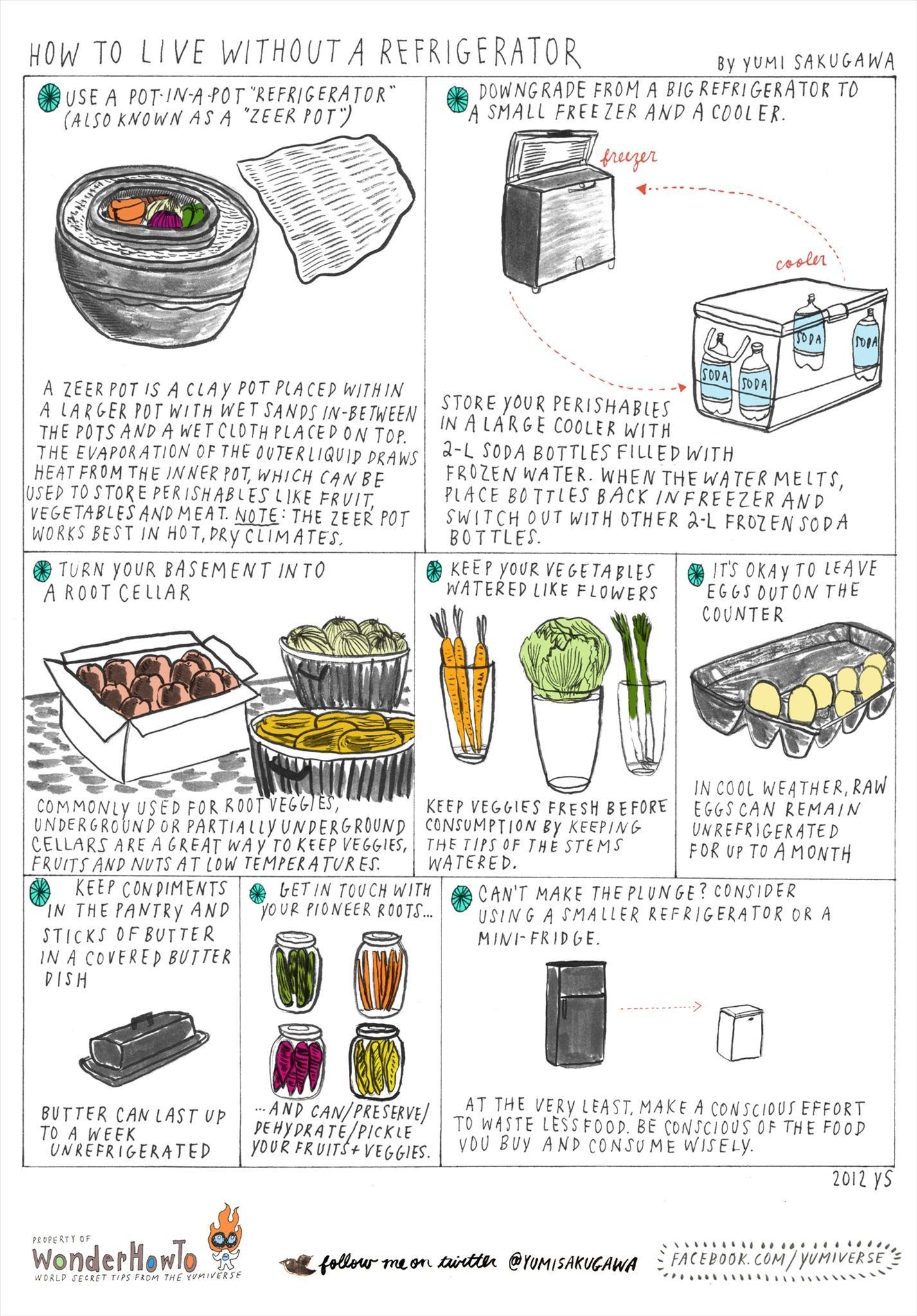 HOW TO LIVE WITHOUT A REFRIGERATOR

BY YUMI SAKUGAWA

USE A POT-IN-A-POT "REFRIGERATOR" (ALSO KNOWN AS A "ZEER POT")

A ZEER POT IS A CLAY POT PLACED WITHIN A LARGER POT WITH WET SANDS IN-BETWEEN THE POTS AND A WET CLOTH PLACED ON TOP. THE EVAPORATION OF THE OUTER LIQUID DRAWS HEAT FROM THE INNER POT, WHICH CAN BE USED TO STORE PERISHABLES LIKE FRUIT, VEGETABLES AND MEAT. NOTE: THE ZEER POT WORKS BEST IN HOT, DRY CLIMATES.

DOWNGRADE FROM A BIG REFRIGERATOR TO A SMALL FREEZER AND A COOLER.

freezer

cooler

SODA SODA SODA SODA

STORE YOUR PERISHABLES IN A LARGE COOLER WITH 2-L SODA BOTTLES FILLED WITH FROZEN WATER. WHEN THE WATER MELTS, PLACE BOTTLES BACK IN FREEZER AND SWITCH OUT WITH OTHER 2-L FROZEN SODA BOTTLES.

TURN YOUR BASEMENT INTO A ROOT CELLAR

COMMONLY USED FOR ROOT VEGGIES, UNDERGROUND OR PARTIALLY UNDERGROUND CELLARS ARE A GREAT WAY TO KEEP VEGGIES, FRUITS AND NUTS AT LOW TEMPERATURES.

KEEP YOUR VEGETABLES WATERED LIKE FLOWERS

KEEP VEGGIES FRESH BEFORE CONSUMPTION BY KEEPING THE TIPS OF THE STEMS WATERED.

IT'S OKAY TO LEAVE EGGS OUT ON THE COUNTER

IN COOL WEATHER, RAW EGGS CAN REMAIN UNREFRIGERATED FOR UP TO A MONTH

KEEP CONDIMENTS IN THE PANTRY AND STICKS OF BUTTER IN A COVERED BUTTER DISH

BUTTER CAN LAST UP TO A WEEK UNREFRIGERATED

GET IN TOUCH WITH YOUR PIONEER ROOTS...

...AND CAN/PRESERVE/DEHYDRATE/PICKLE YOUR FRUITS + VEGGIES.

CAN'T MAKE THE PLUNGE? CONSIDER USING A SMALLER REFRIGERATOR OR A MINI-FRIDGE.

AT THE VERY LEAST, MAKE A CONSCIOUS EFFORT TO WASTE LESS FOOD. BE CONSCIOUS OF THE FOOD YOU BUY AND CONSUME WISELY.

2012 YS

PROPERTY OF WonderHowTo WORLD SECRET TIPS FROM THE YUMIVERSE

follow me on twitter @YUMISAKUGAWA

FACEBOOK.COM/YUMIVERSE